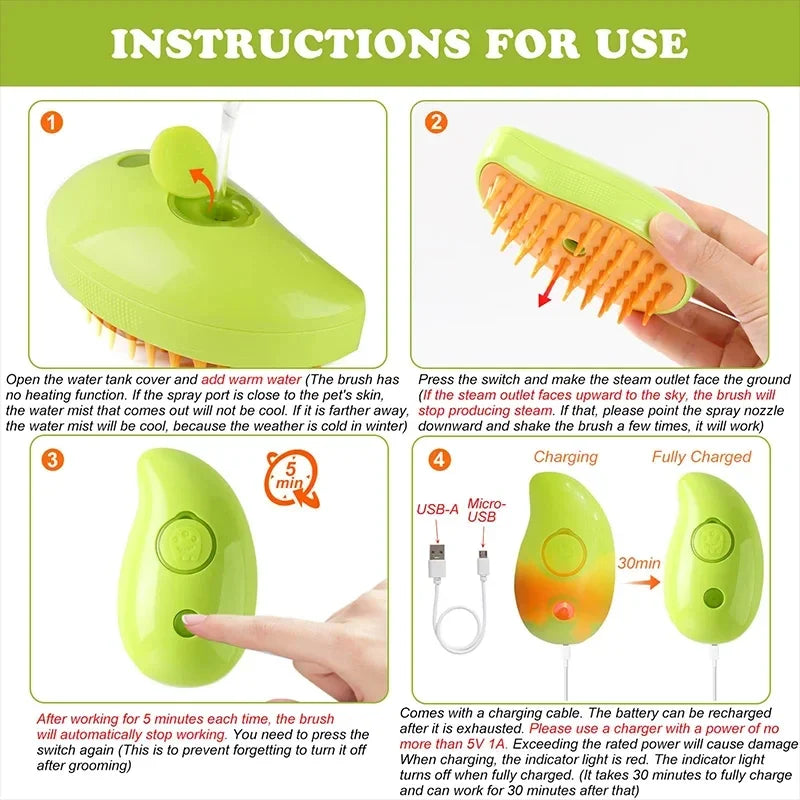 INSTRUCTIONS FOR USE

1

Open the water tank cover and add warm water (The brush has no heating function. If the spray port is close to the pet's skin, the water mist that comes out will not be cool. If it is farther away, the water mist will be cool, because the weather is cold in winter)

2

Press the switch and make the steam outlet face the ground (If the steam outlet faces upward to the sky, the brush will stop producing steam. If that, please point the spray nozzle downward and shake the brush a few times, it will work)

3

5 min

After working for 5 minutes each time, the brush will automatically stop working. You need to press the switch again (This is to prevent forgetting to turn it off after grooming)

4

Charging

Fully Charged

USB-A

Micro-USB

30min

Comes with a charging cable. The battery can be recharged after it is exhausted. Please use a charger with a power of no more than 5V 1A. Exceeding the rated power will cause damage When charging, the indicator light is red. The indicator light turns off when fully charged. (It takes 30 minutes to fully charge and can work for 30 minutes after that)