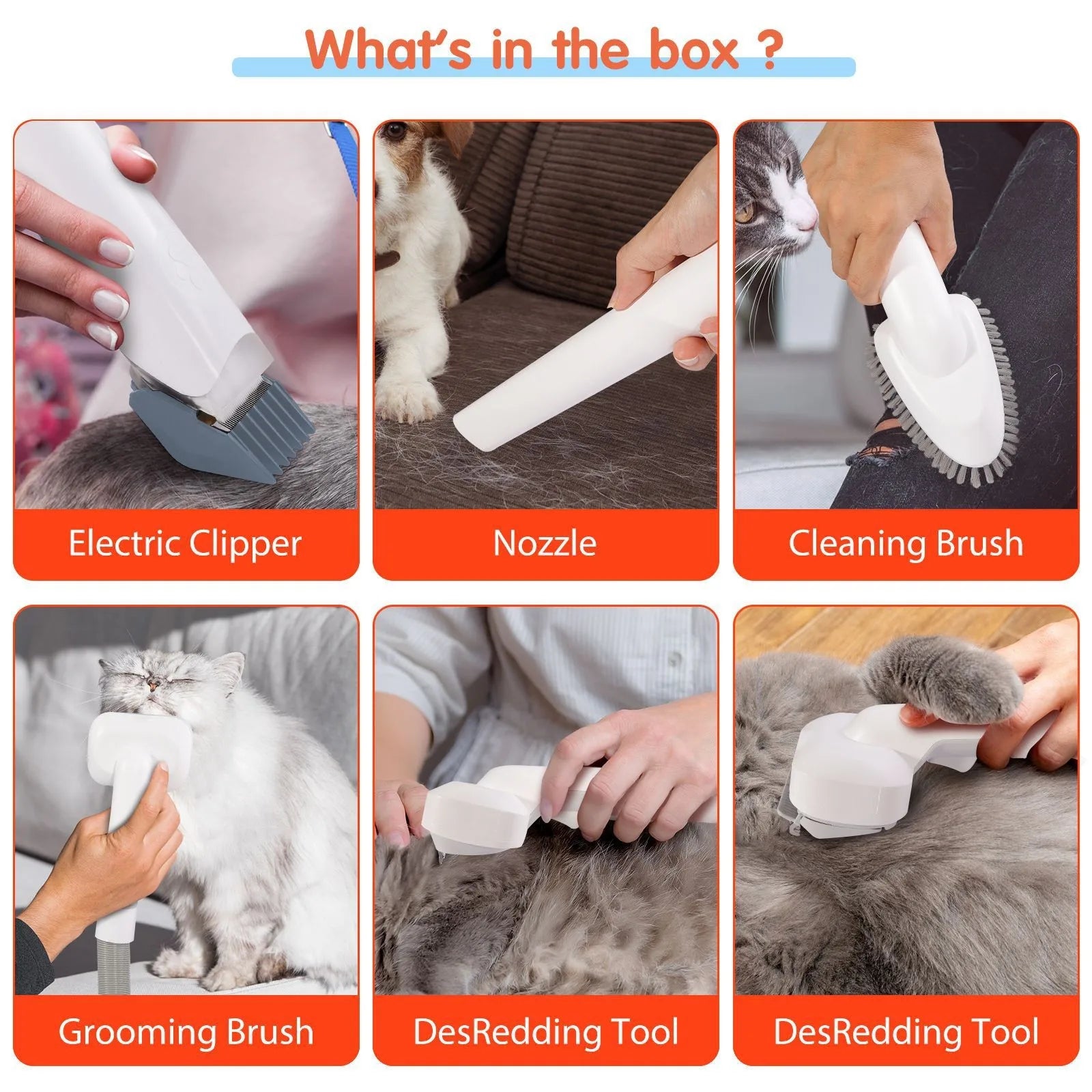 What's in the box ?

Electric Clipper

Nozzle

Cleaning Brush

Grooming Brush

DesRedding Tool

DesRedding Tool