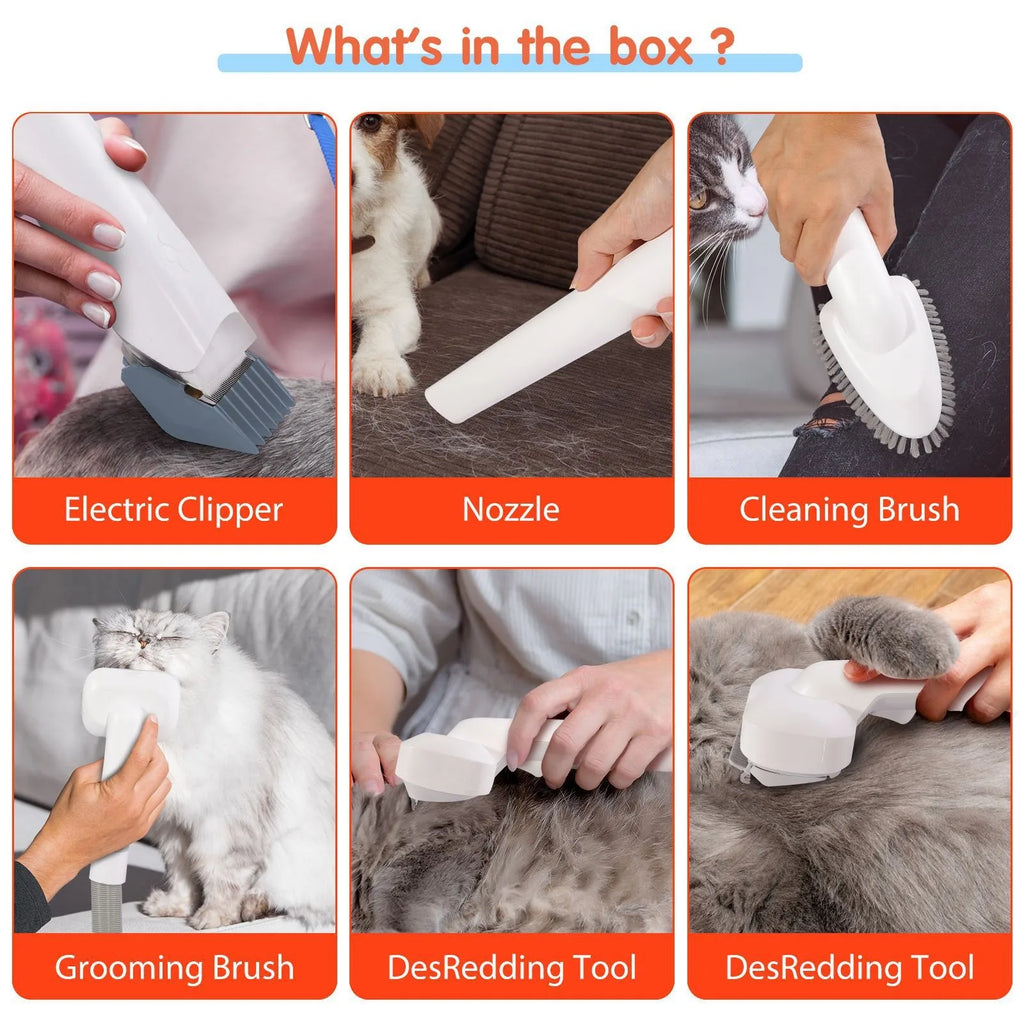 What's in the box ?

Electric Clipper

Nozzle

Cleaning Brush

Grooming Brush

DesRedding Tool

DesRedding Tool